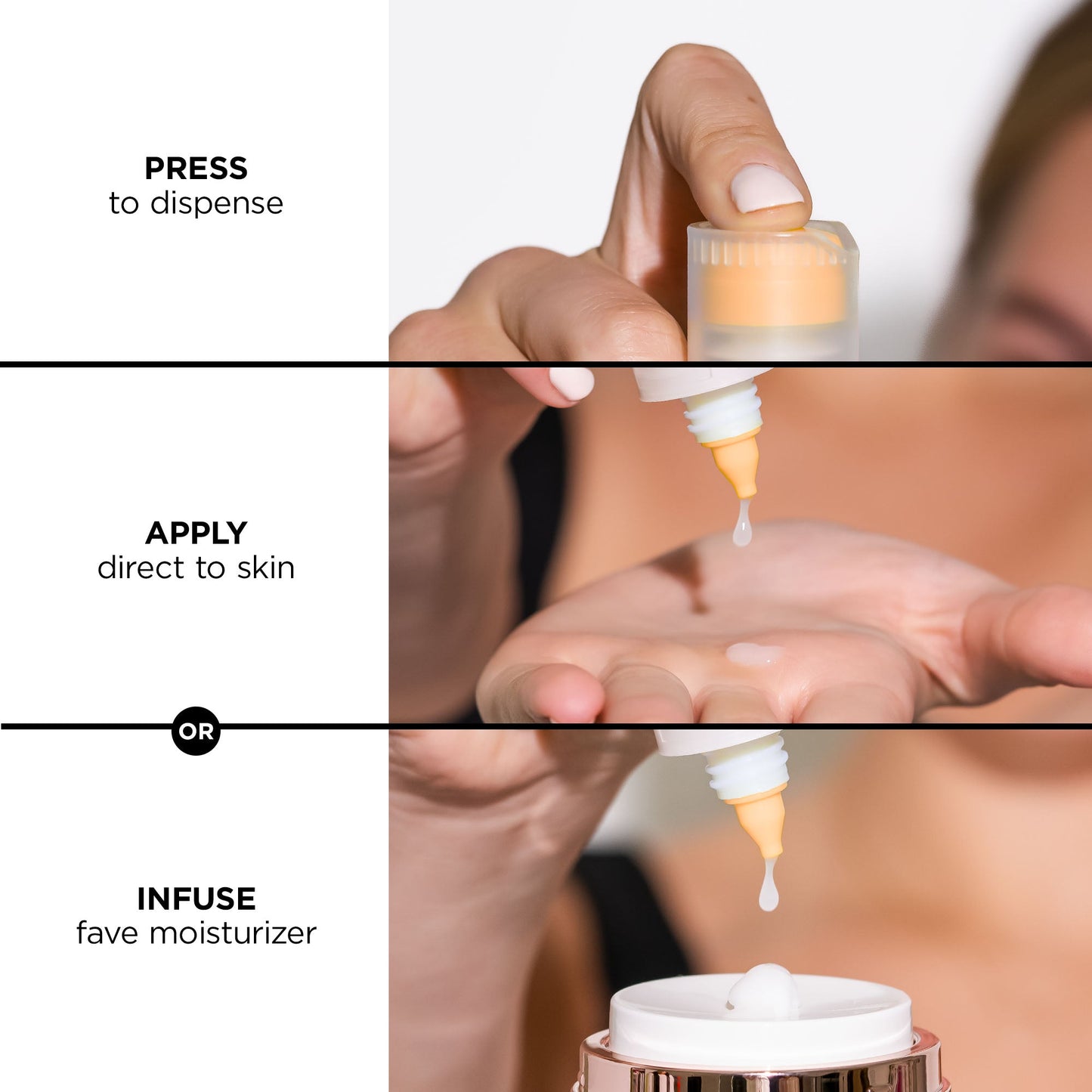 PRESS
to dispense

APPLY
direct to skin

OR

INFUSE
fave moisturizer