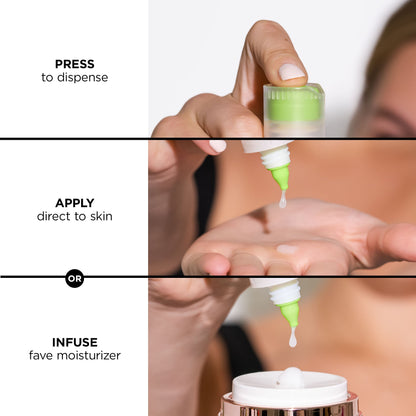 PRESS
to dispense

APPLY
direct to skin

OR

INFUSE
fave moisturizer