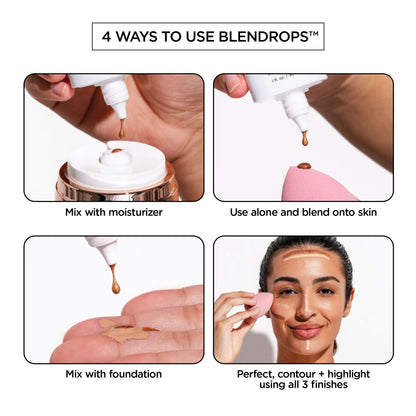 4 WAYS TO USE BLENDROPS™

Mix with moisturizer

Use alone and blend onto skin

Mix with foundation

Perfect, contour + highlight using all 3 finishes